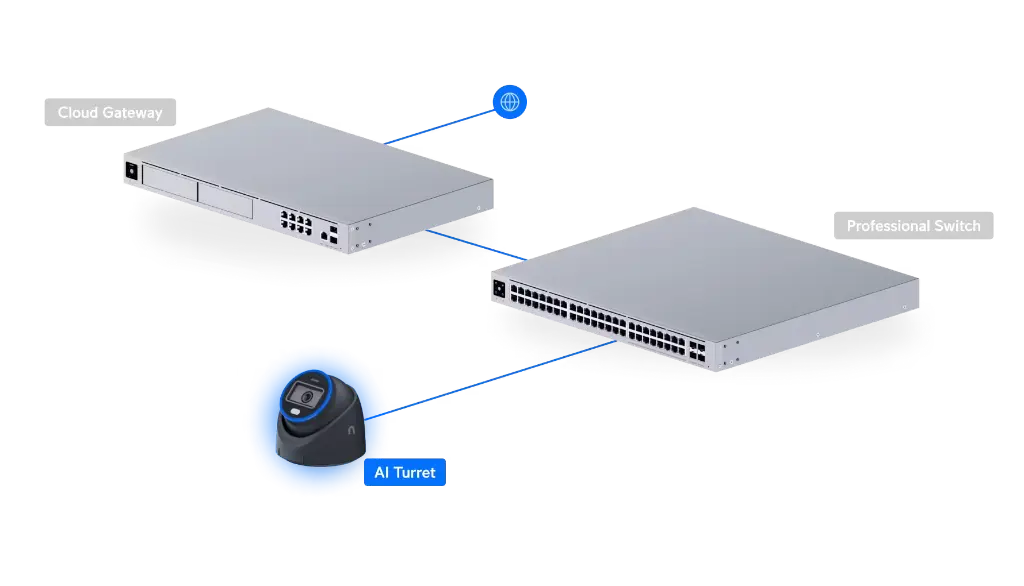 Cloud Gateway

Professional Switch

AI Turret