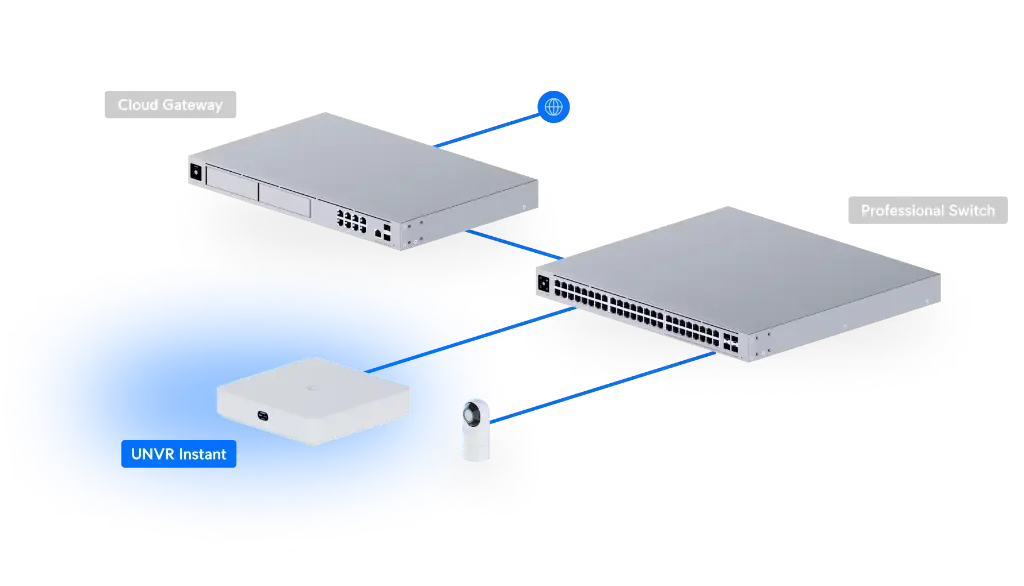 Cloud Gateway

Professional Switch

UNVR Instant