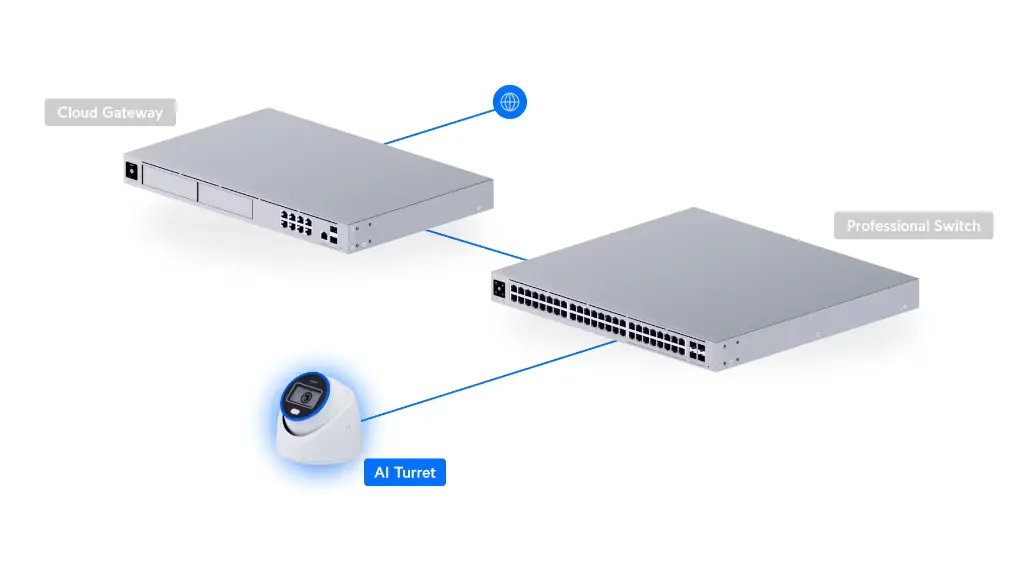 Cloud Gateway

Professional Switch

AI Turret