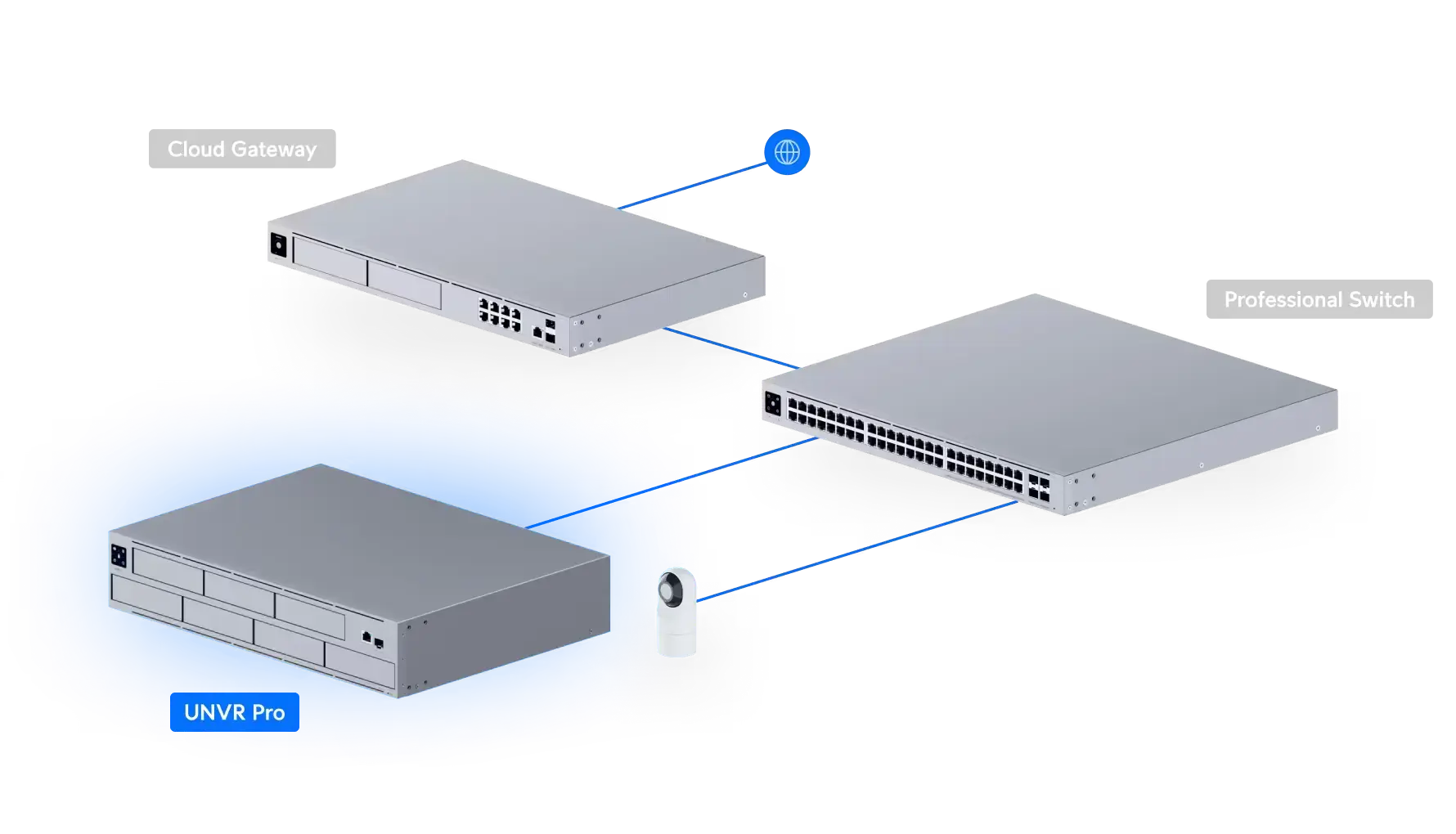 Cloud Gateway

Professional Switch

UNVR Pro